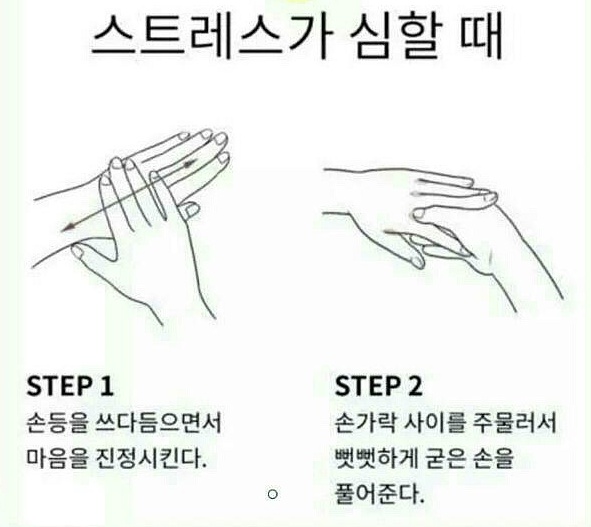 스트레스가 심할 때

STEP 1
손등을 쓰다듬으면서 마음을 진정시킨다.

STEP 2
손가락 사이를 주물러서 뻣뻣하게 굳은 손을 풀어준다.