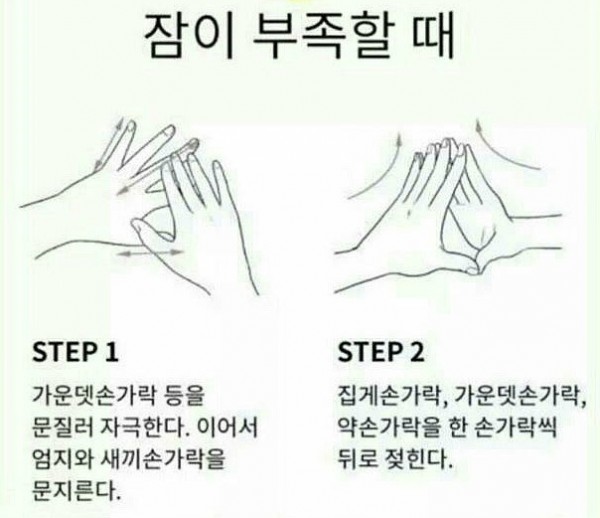 잠이 부족할 때

STEP 1

가운뎃손가락 등을 문질러 자극한다. 이어서 엄지와 새끼손가락을 문지른다.

STEP 2

집게손가락, 가운뎃손가락, 약손가락을 한 손가락씩 뒤로 젖힌다.